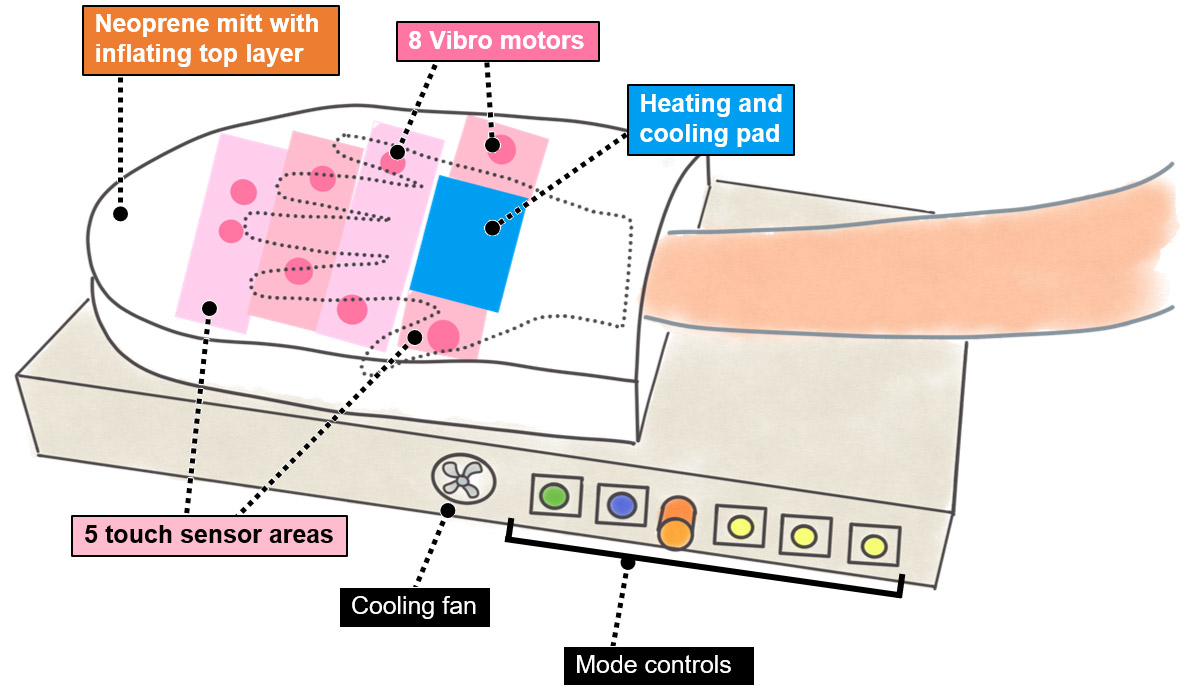 Neoprene mitt with inflating top layer

8 Vibro motors

Heating and cooling pad

5 touch sensor areas

Cooling fan

Mode controls